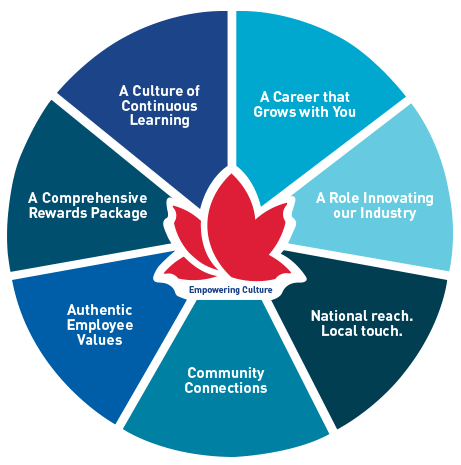 A Culture of Continuous Learning

A Career that Grows with You

A Role Innovating our Industry

National reach. Local touch.

Community Connections

Authentic Employee Values

A Comprehensive Rewards Package

Empowering Culture